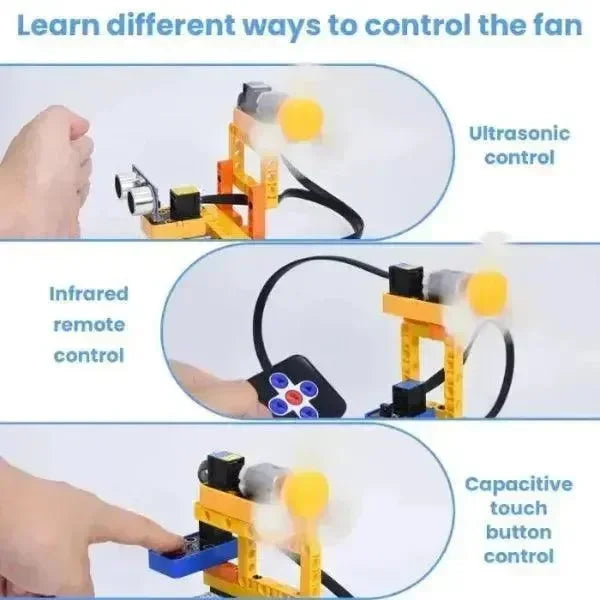 Learn different ways to control the fan

Ultrasonic control

Infrared remote control

Capacitive touch button control