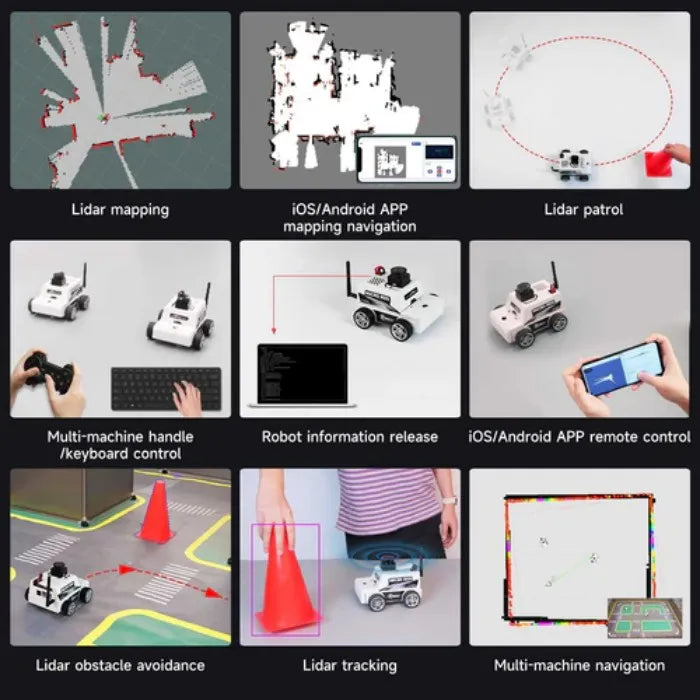 Lidar mapping

iOS/Android APP mapping navigation

Lidar patrol

Multi-machine handle /keyboard control

Robot information release

iOS/Android APP remote control

Lidar obstacle avoidance

Lidar tracking

Multi-machine navigation