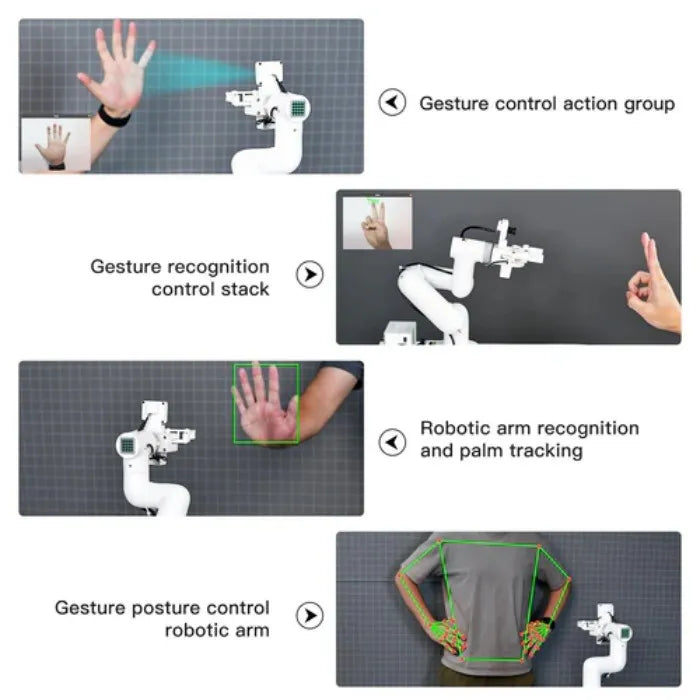 Gesture control action group

Gesture recognition control stack

Robotic arm recognition and palm tracking

Gesture posture control robotic arm