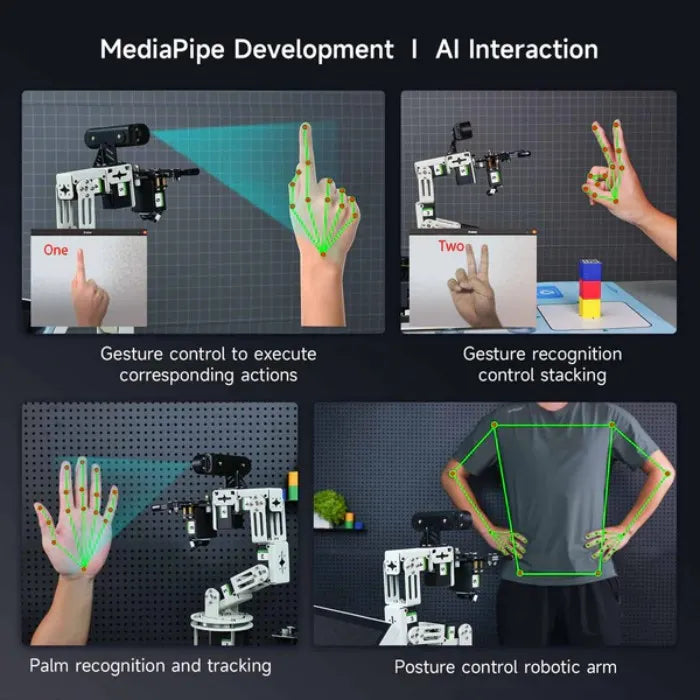 MediaPipe Development I AI Interaction

One

Gesture control to execute corresponding actions

Two

Gesture recognition control stacking

Palm recognition and tracking

Posture control robotic arm