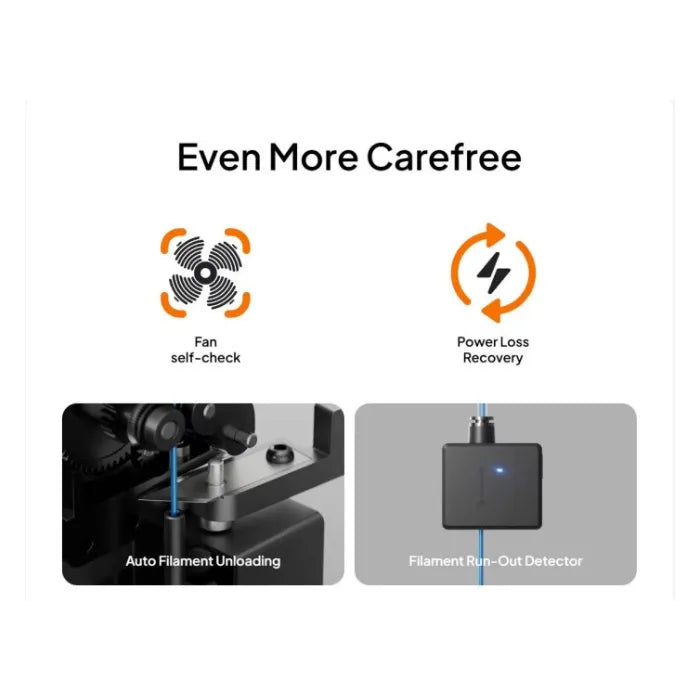 Even More Carefree

Fan
self-check

Power Loss
Recovery

Auto Filament Unloading

Filament Run-Out Detector